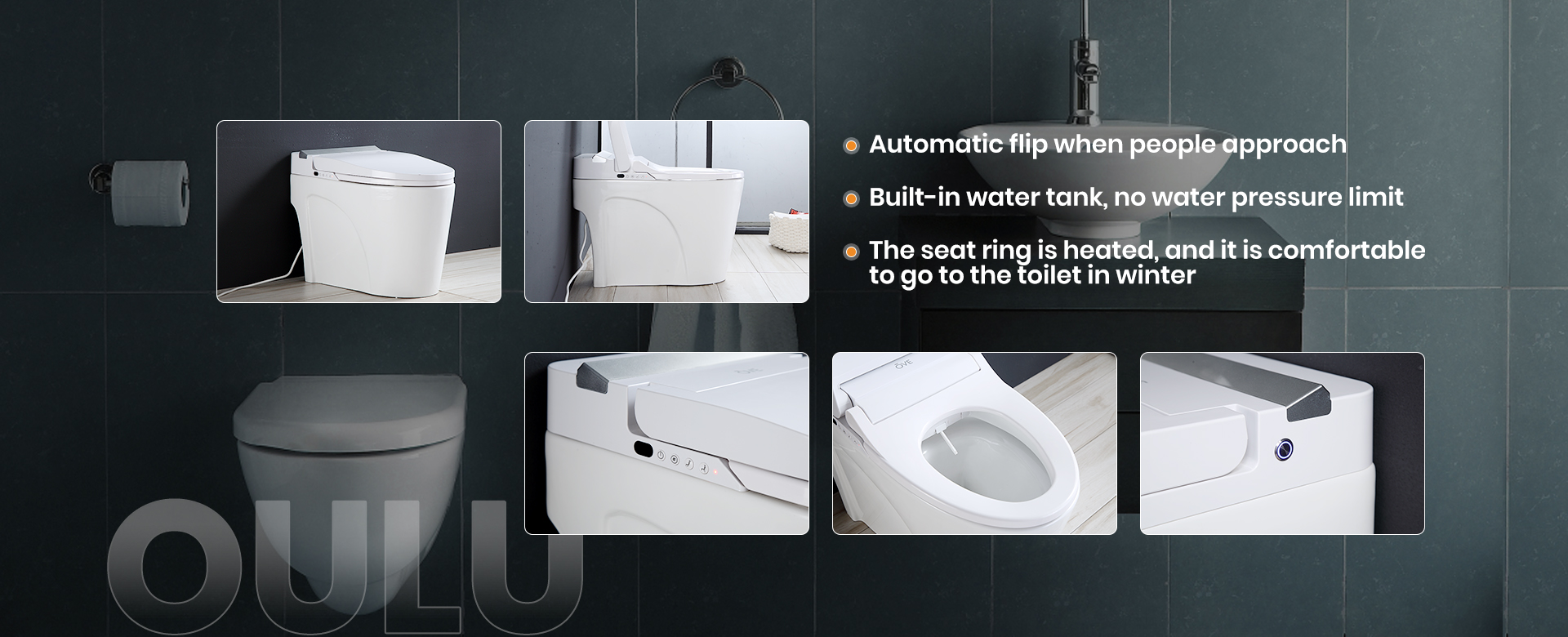 Automatic flip when people approach

Built-in water tank, no water pressure limit

The seat ring is heated, and it is comfortable to go to the toilet in winter

OVE

OULU